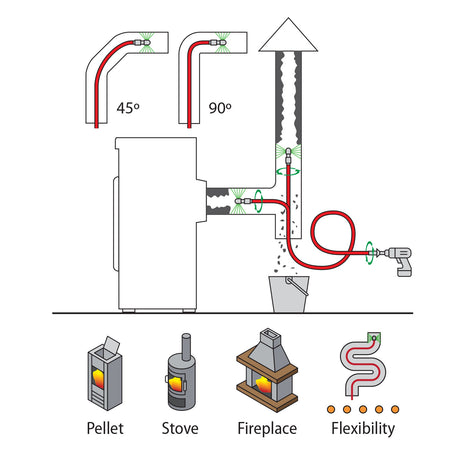 45º

90º

Pellet

Stove

Fireplace

Flexibility