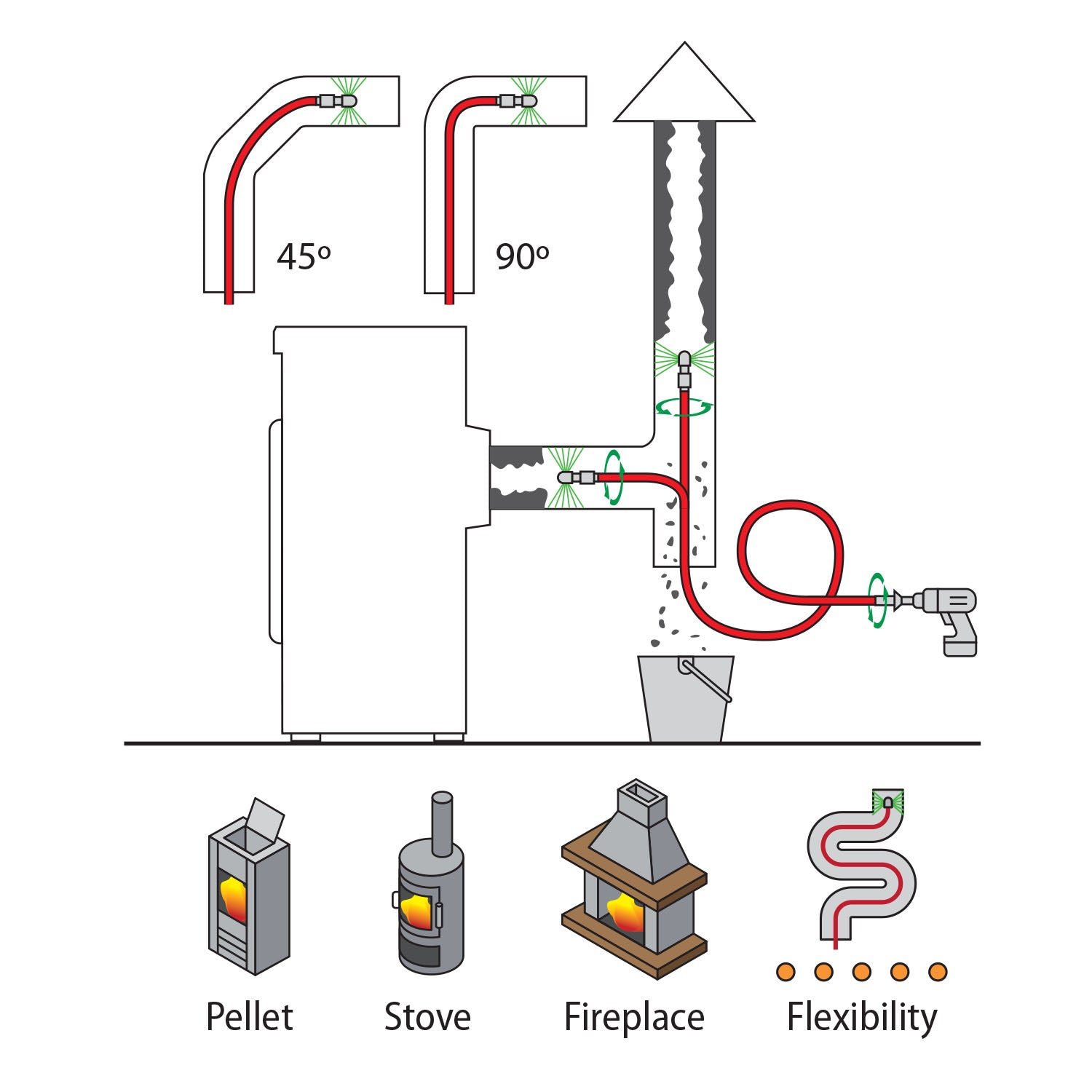 45º

90º

Pellet

Stove

Fireplace

Flexibility