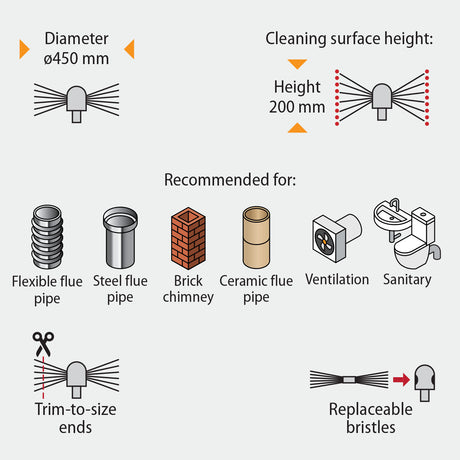 Diameter
ø450 mm

Cleaning surface height:

Height
200 mm

Recommended for:

Flexible flue pipe

Steel flue pipe

Brick chimney

Ceramic flue pipe

Ventilation

Sanitary

Trim-to-size ends

Replaceable bristles