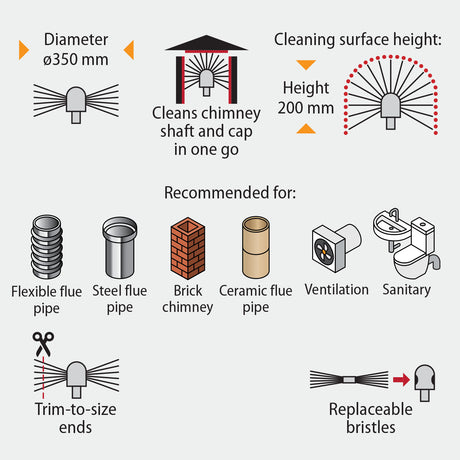 Diameter
ø350 mm

Cleans chimney shaft and cap in one go

Cleaning surface height:

Height
200 mm

Recommended for:

Flexible flue pipe

Steel flue pipe

Brick chimney

Ceramic flue pipe

Ventilation

Sanitary

Trim-to-size ends

Replaceable bristles