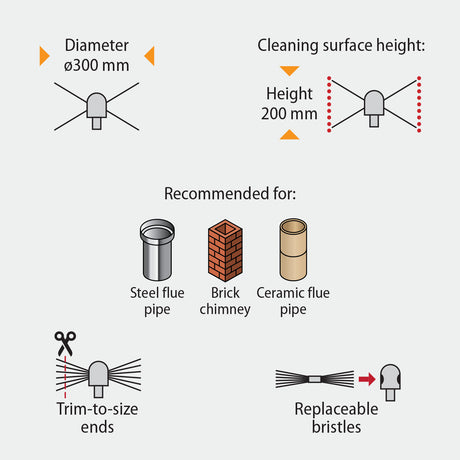 Diameter
ø300 mm

Cleaning surface height:

Height
200 mm

Recommended for:

Steel flue pipe

Brick chimney

Ceramic flue pipe

Trim-to-size ends

Replaceable bristles