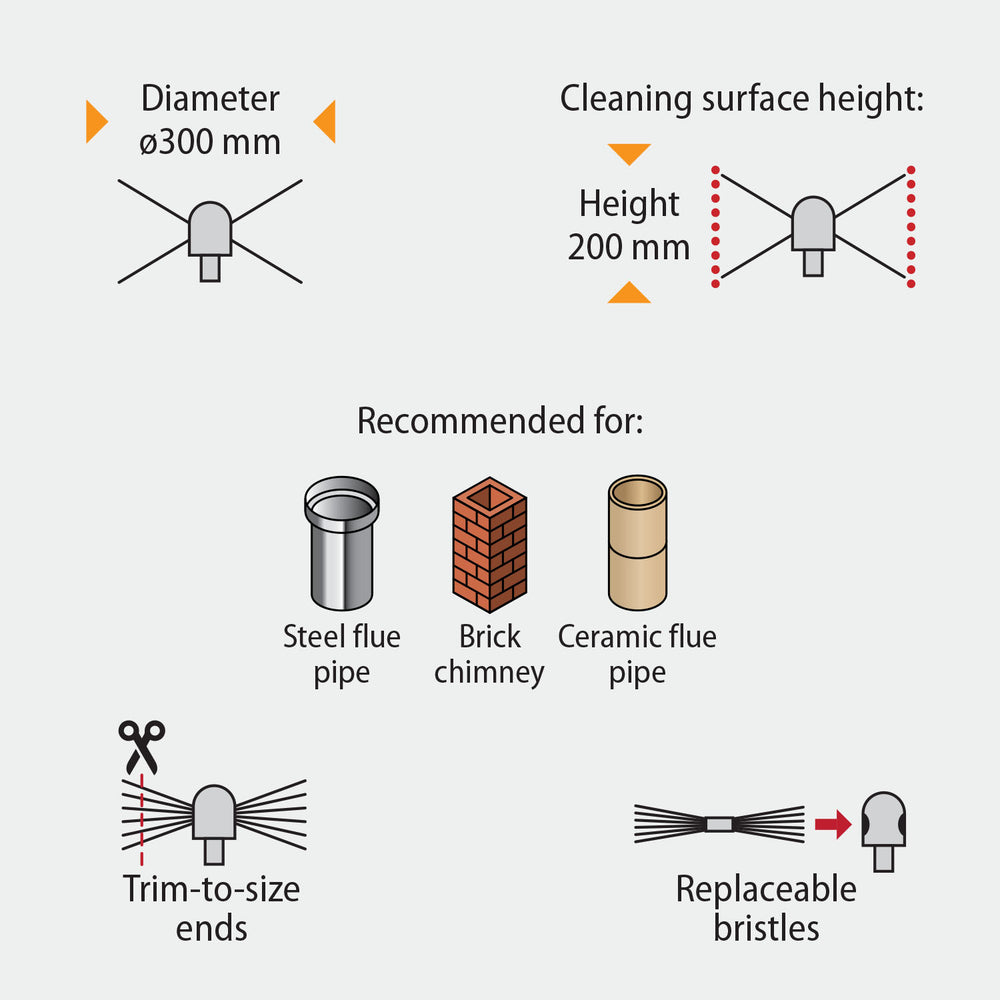 Diameter
ø300 mm

Cleaning surface height:

Height
200 mm

Recommended for:

Steel flue pipe

Brick chimney

Ceramic flue pipe

Trim-to-size ends

Replaceable bristles