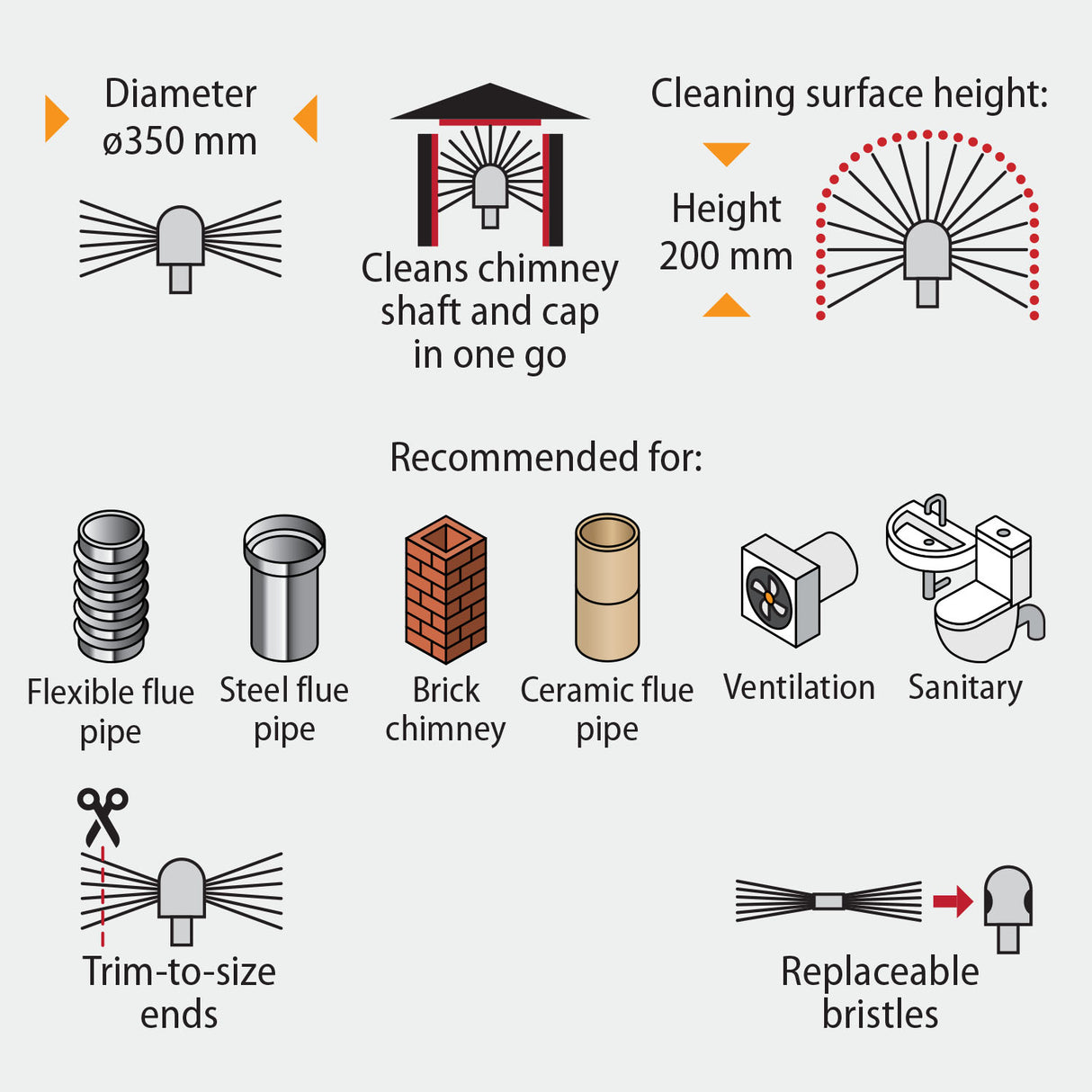 Diameter
ø350 mm

Cleans chimney shaft and cap in one go

Cleaning surface height:

Height
200 mm

Recommended for:

Flexible flue pipe

Steel flue pipe

Brick chimney

Ceramic flue pipe

Ventilation

Sanitary

Trim-to-size ends

Replaceable bristles