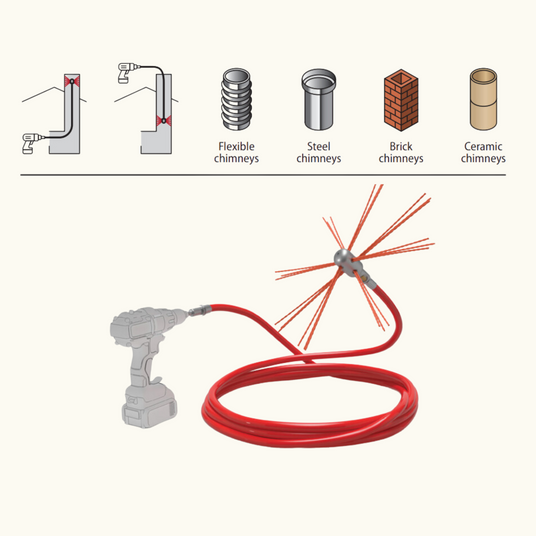 Flexible chimneys

Steel chimneys

Brick chimneys

Ceramic chimneys