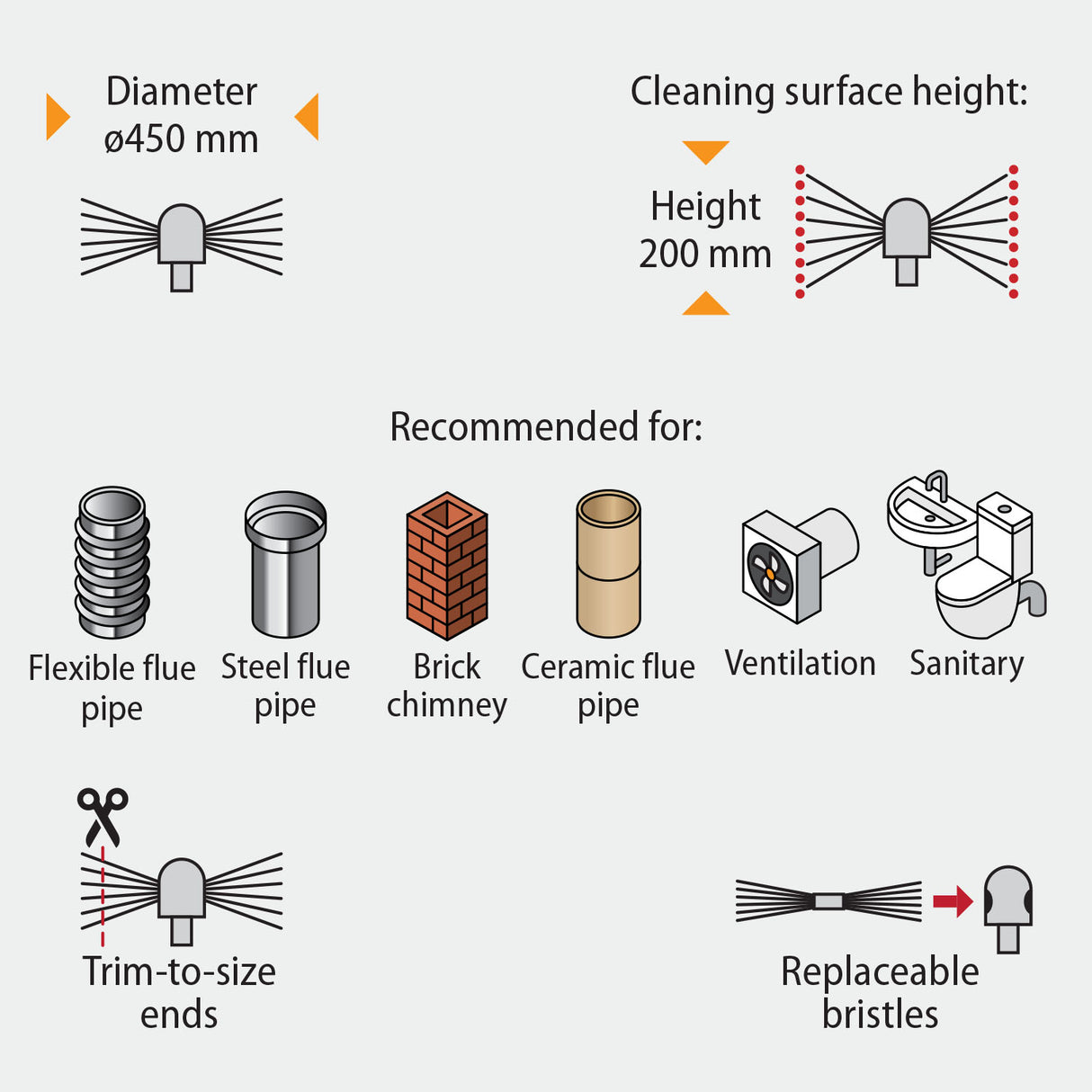 Diameter
ø450 mm

Cleaning surface height:

Height
200 mm

Recommended for:

Flexible flue pipe

Steel flue pipe

Brick chimney

Ceramic flue pipe

Ventilation

Sanitary

Trim-to-size ends

Replaceable bristles