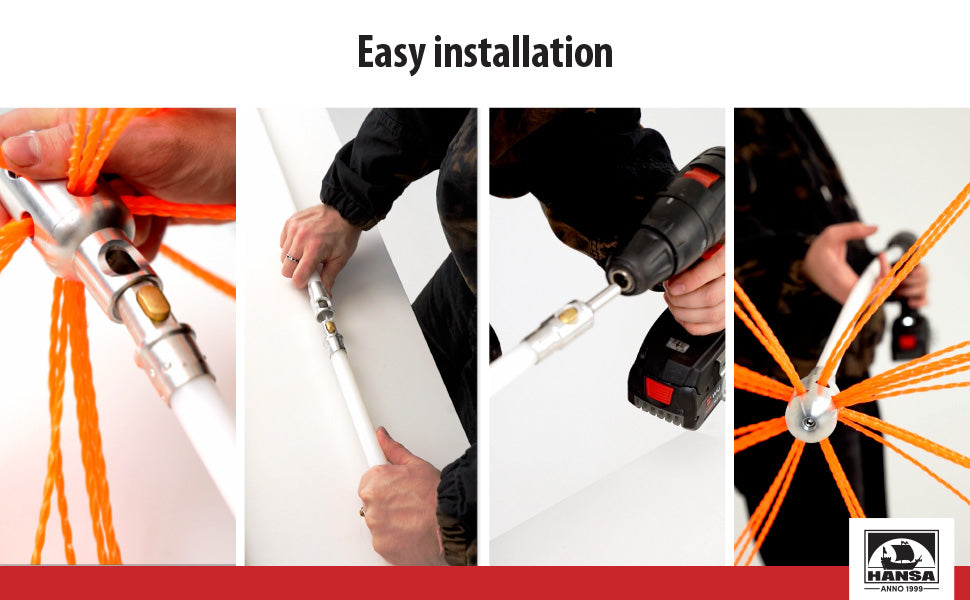 Easy installation

HANSA
ANNO 1999