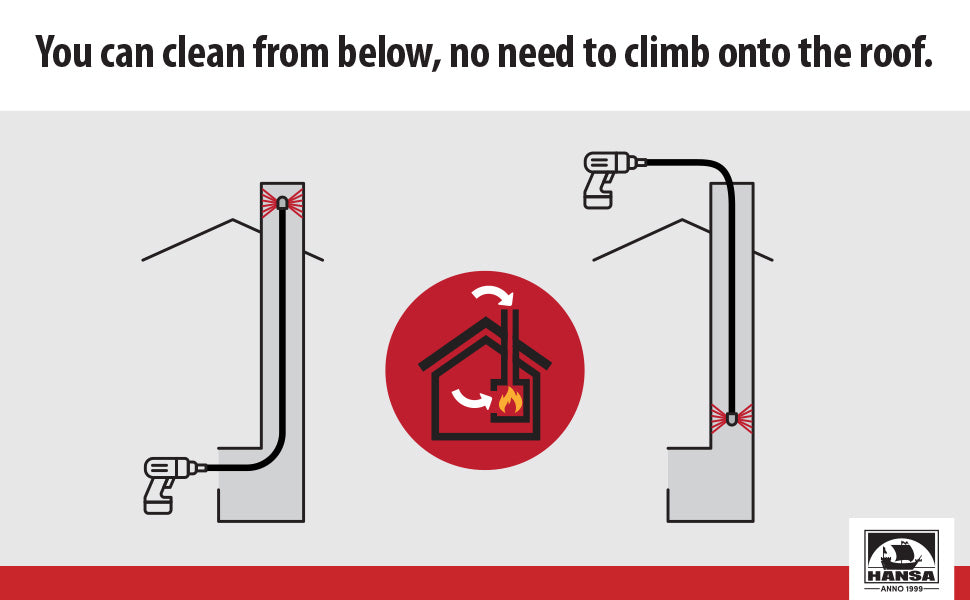 You can clean from below, no need to climb onto the roof.

HANSA
ANNO 1999